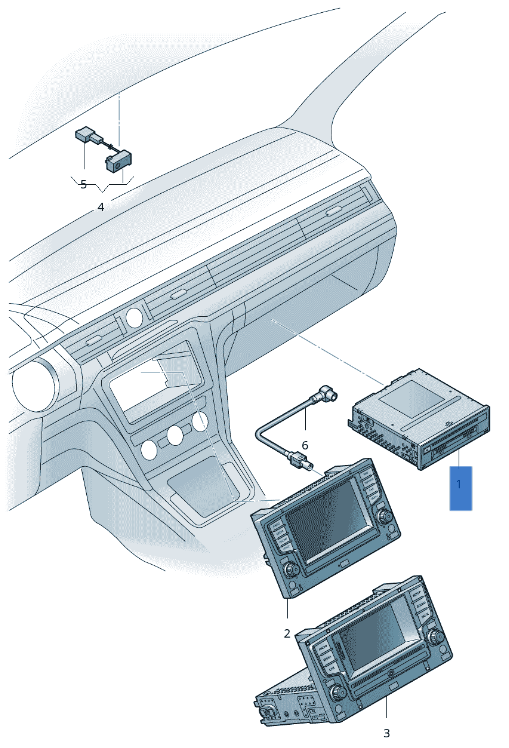 5
4
6
1
2
3