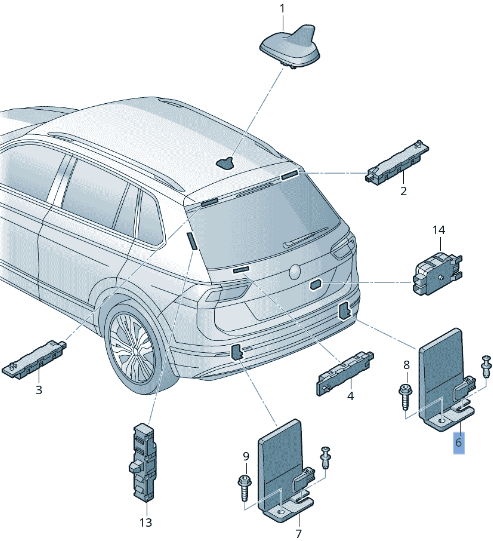 1
2
14
3
4
8
6
9
13
7