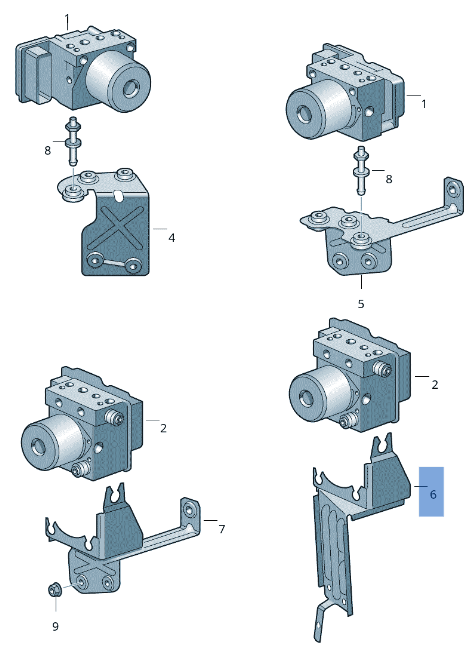 1
8
4
1
8
5
2
7
9
2
6