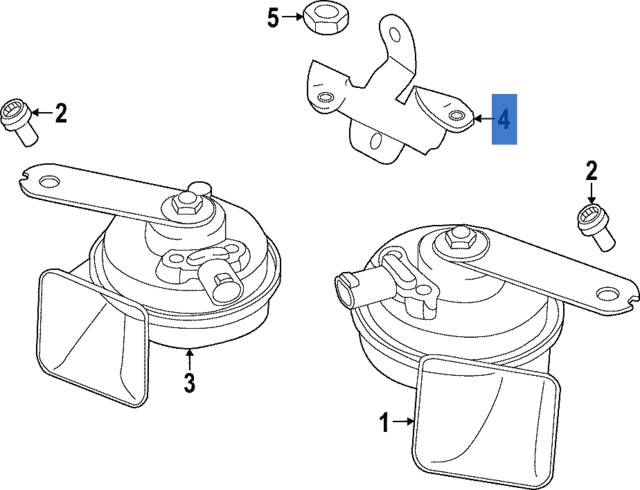 5
2
4
2
3
1