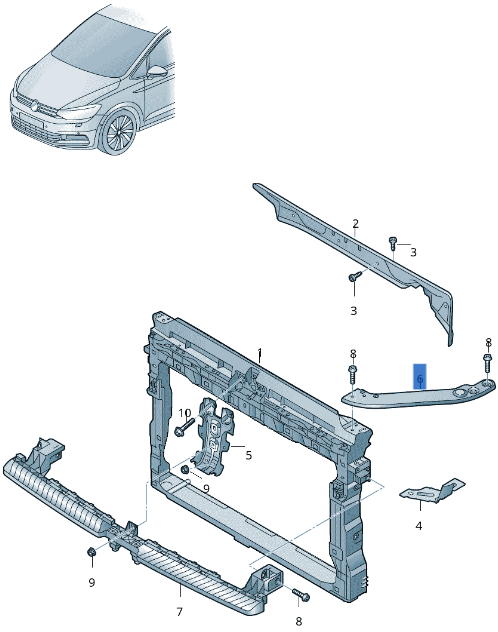 2
3
3
8
8
6
1
10
5
9
4
9
7
8