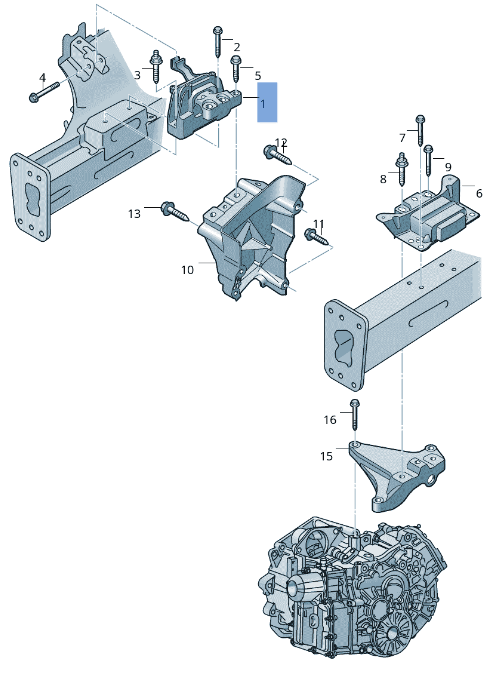 2
3
5
4
1
12
7
9
8
6
13
11
10
16
15