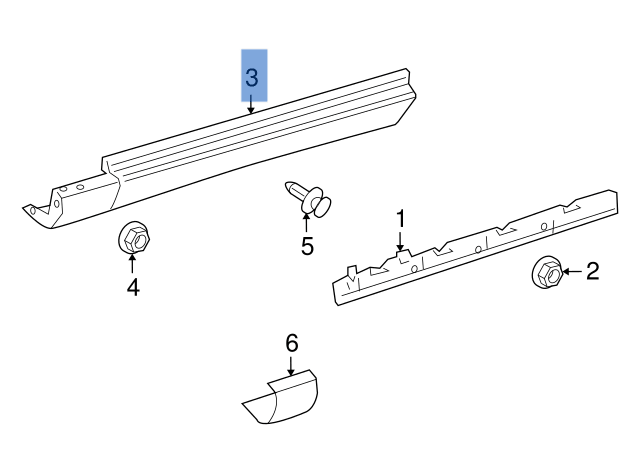 3

5

1

4

2

6