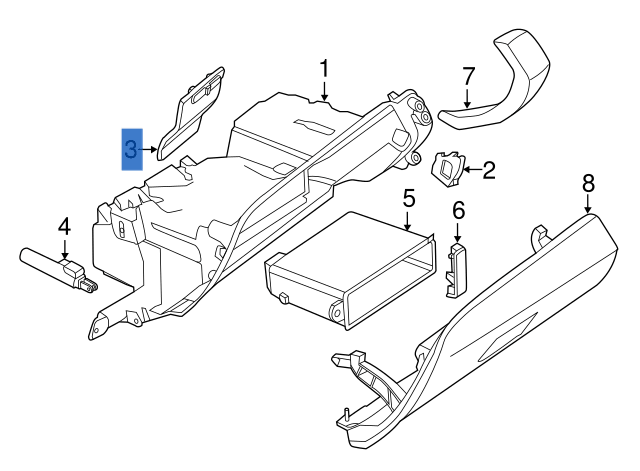 1
7
3
2
8
5
6
4