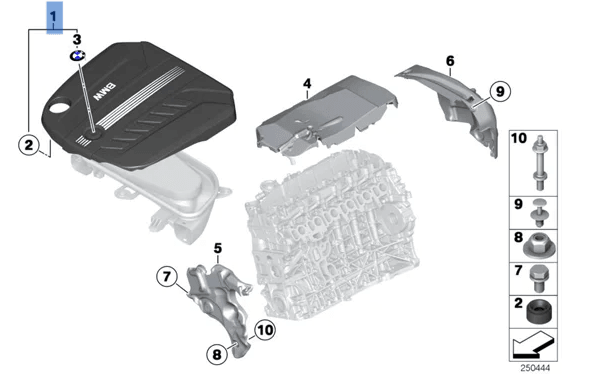 1
3
BMW
2
4
6
9
5
7
10
8
10
9
8
7
2
250444