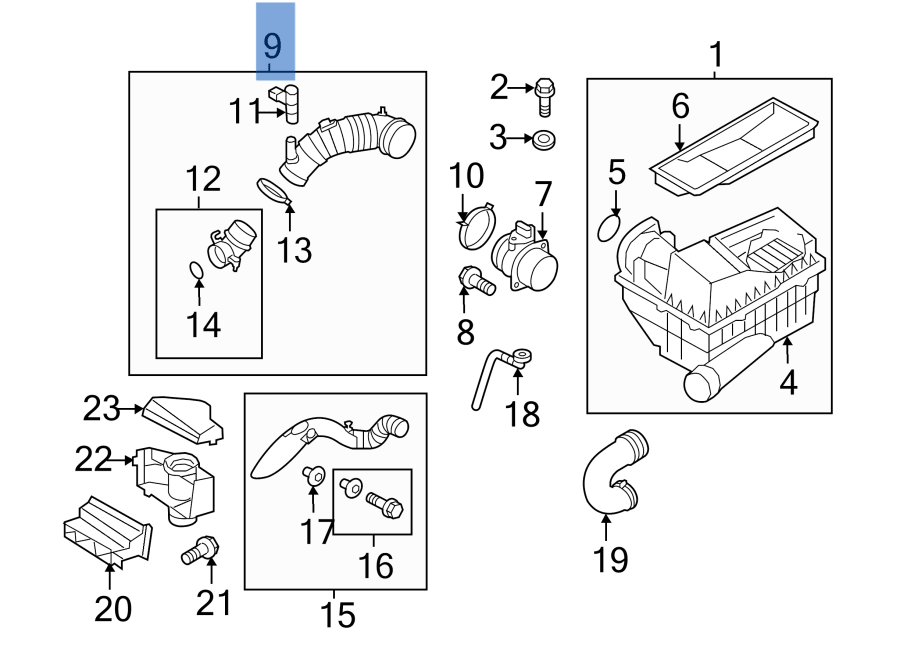 9
11
12
13
14
2
3
10
7
8
18
1
6
5
4
23
22
20
21
17
16
15
19