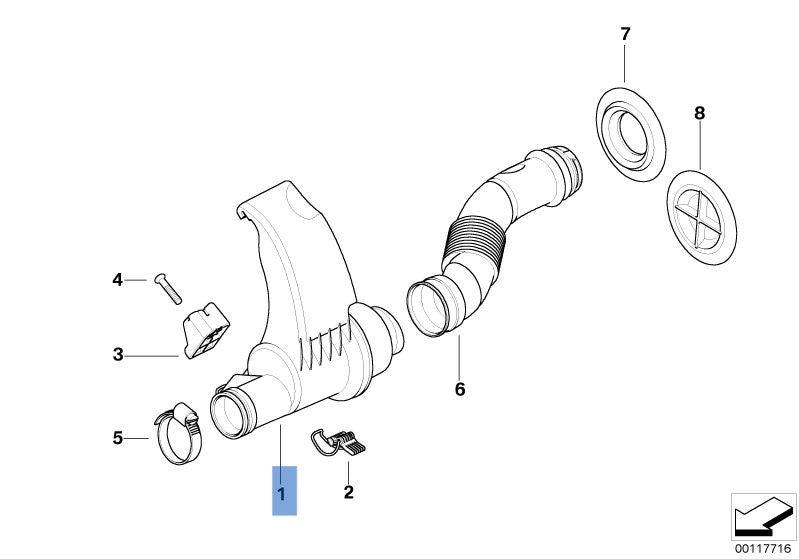 7
8
4
3
6
5
1
2
00117716