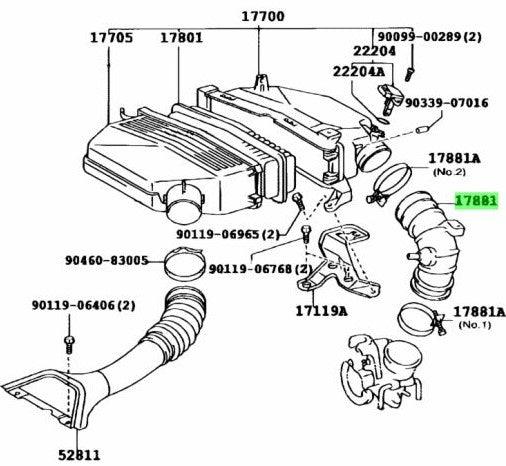 17700
17705
17801
90099-00289(2)
22204
22204A
90339-07016
17881A
(No.2)
17881
90119-06965(2)
90460-83005
90119-06768(2)
90119-06406(2)
17119A
17881A
(No.1)
52811