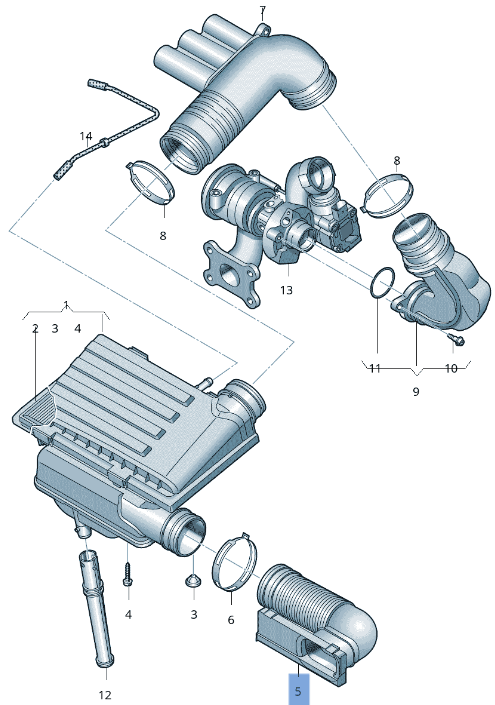 7
14
8
8
13
1
2 3 4
11
10
9
4
3
6
12
5