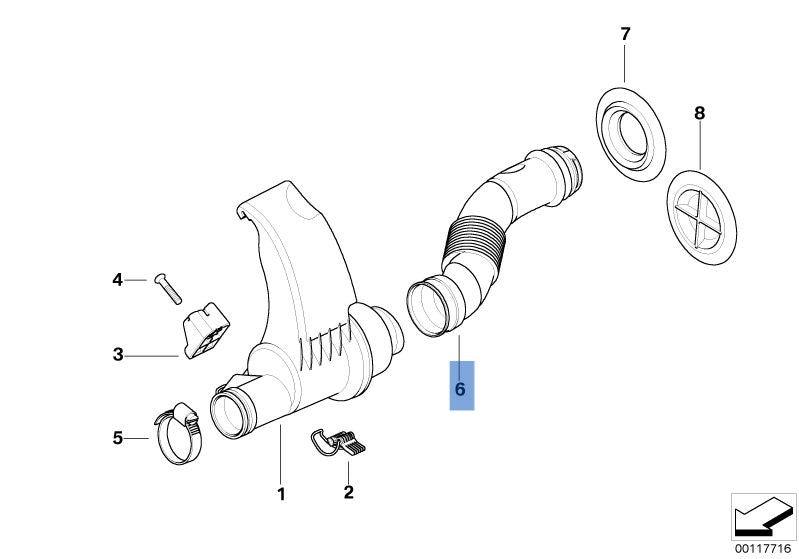 7
8
4
3
6
5
1
2
00117716