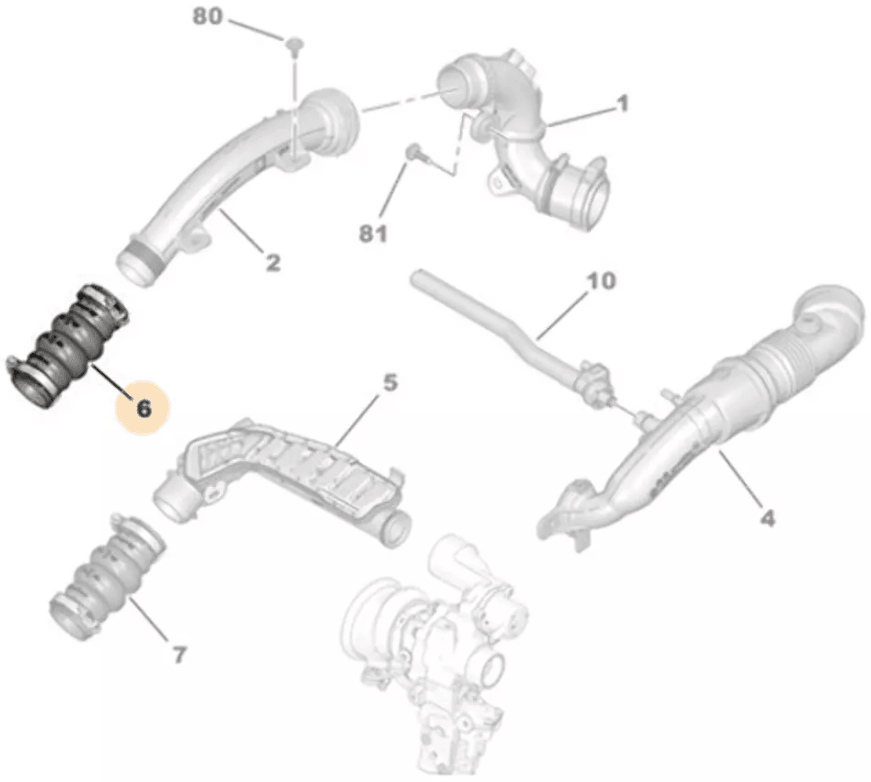 80
1
81
2
10
6
5
4
7