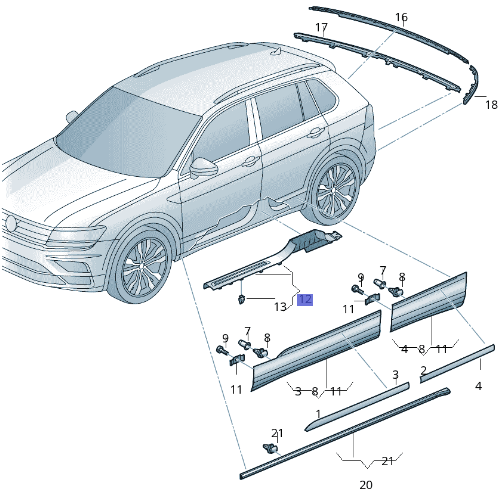 16
17
18
9
7
8
11
13
12
4
8
11
9
7
8
11
3
8
11
3
2
4
1
21
21
20