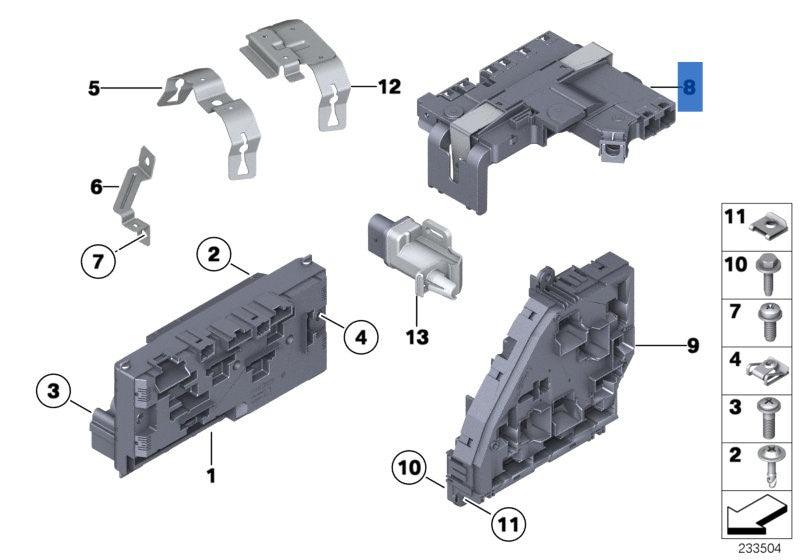 5
12
8
6
7
2
4
13
9
3
1
10
11
11
10
7
4
3
2
233504