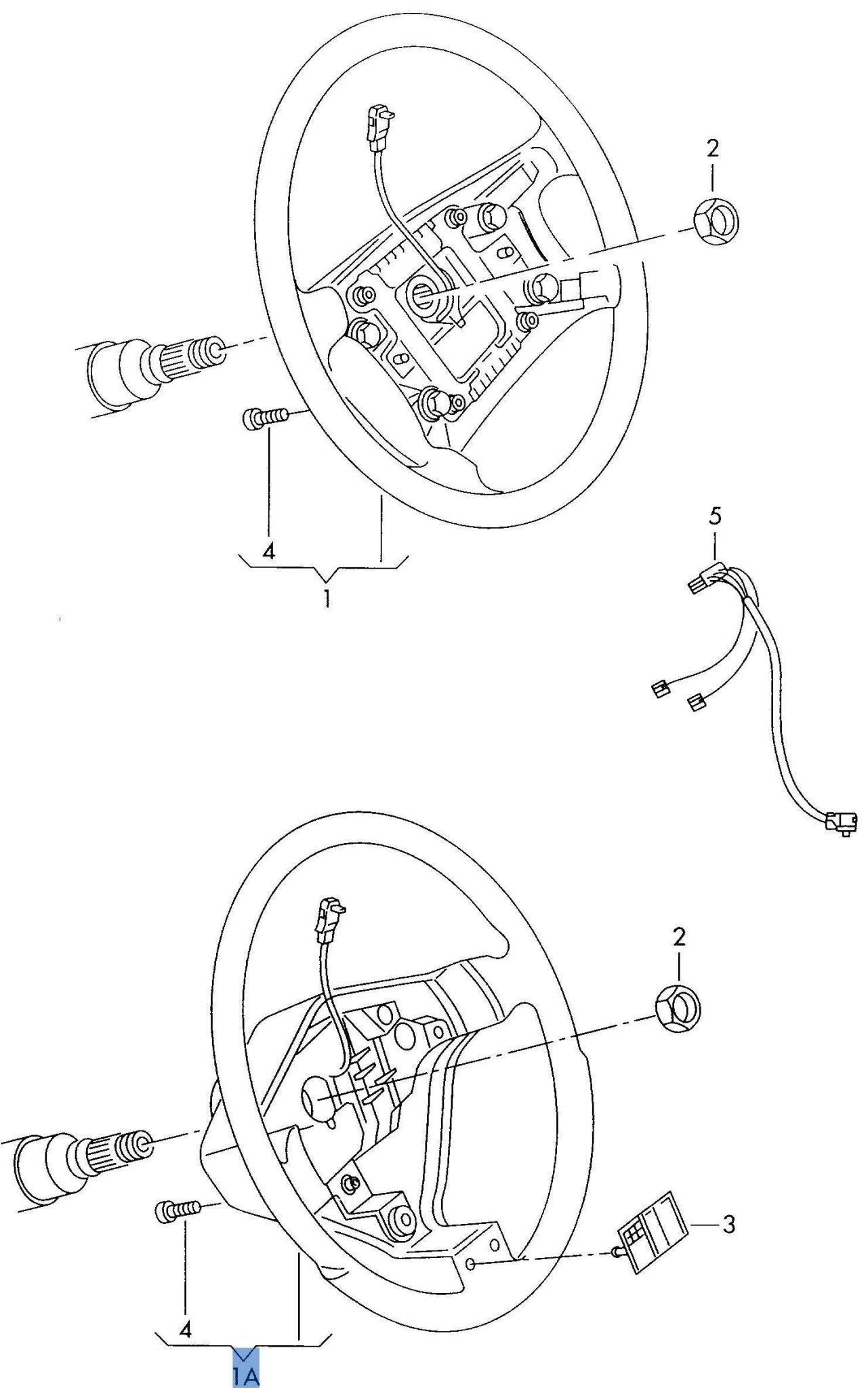 2
4
1
5
2
3
4
1A